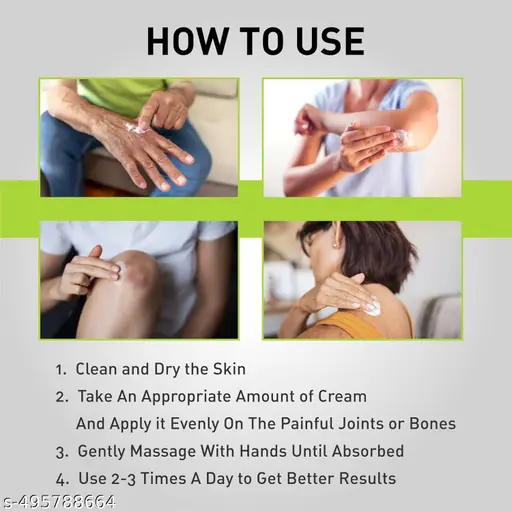 HOW TO USE

1. Clean and Dry the Skin
2. Take An Appropriate Amount of Cream And Apply it Evenly On The Painful Joints or Bones
3. Gently Massage With Hands Until Absorbed
4. Use 2-3 Times A Day to Get Better Results

s-495788664