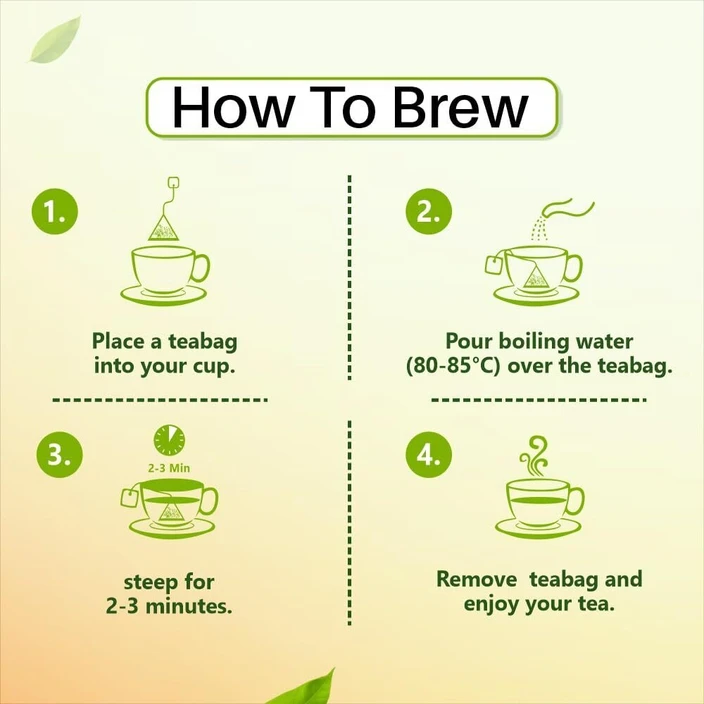 How To Brew

1.

Place a teabag into your cup.

2.

Pour boiling water (80-85°C) over the teabag.

3.

2-3 Min

steep for 2-3 minutes.

4.

Remove teabag and enjoy your tea.