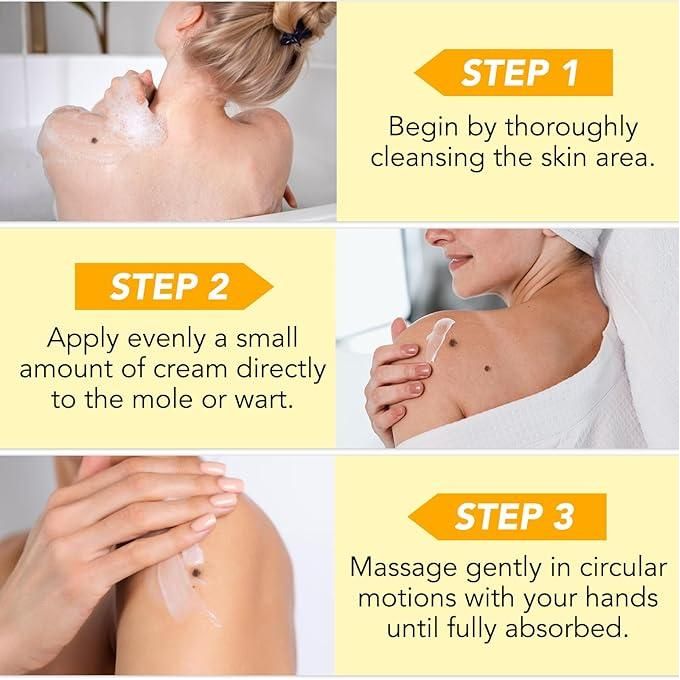 STEP 1

Begin by thoroughly cleansing the skin area.

STEP 2

Apply evenly a small amount of cream directly to the mole or wart.

STEP 3

Massage gently in circular motions with your hands until fully absorbed.