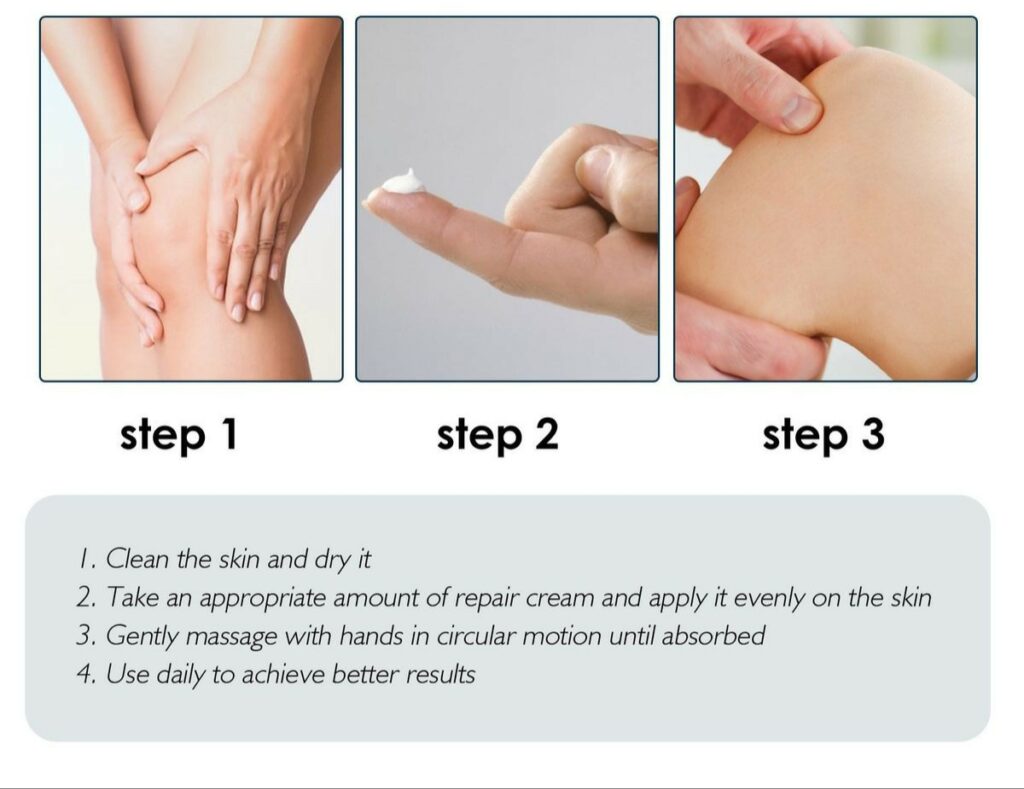 step 1

step 2

step 3

1. Clean the skin and dry it
2. Take an appropriate amount of repair cream and apply it evenly on the skin
3. Gently massage with hands in circular motion until absorbed
4. Use daily to achieve better results