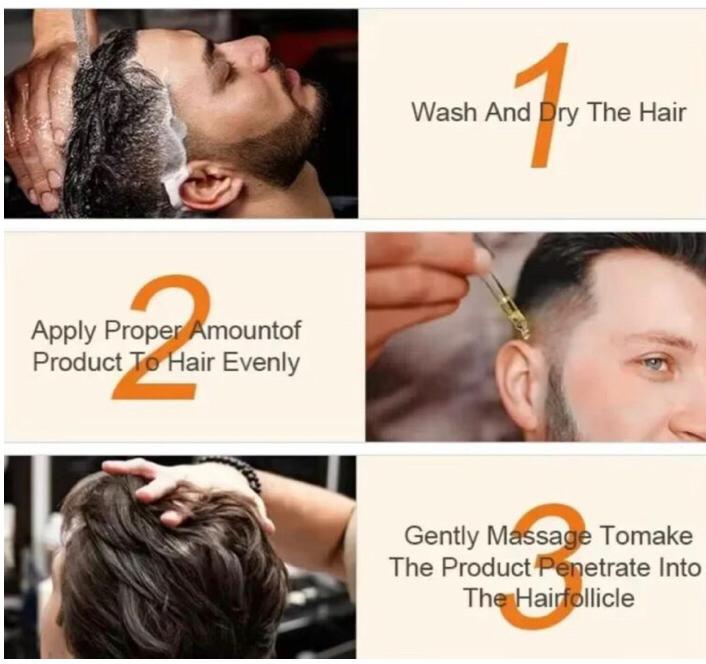 1
Wash And Dry The Hair

2
Apply Proper Amountof Product To Hair Evenly

3
Gently Massage Tomake The Product Penetrate Into The Hairfollicle